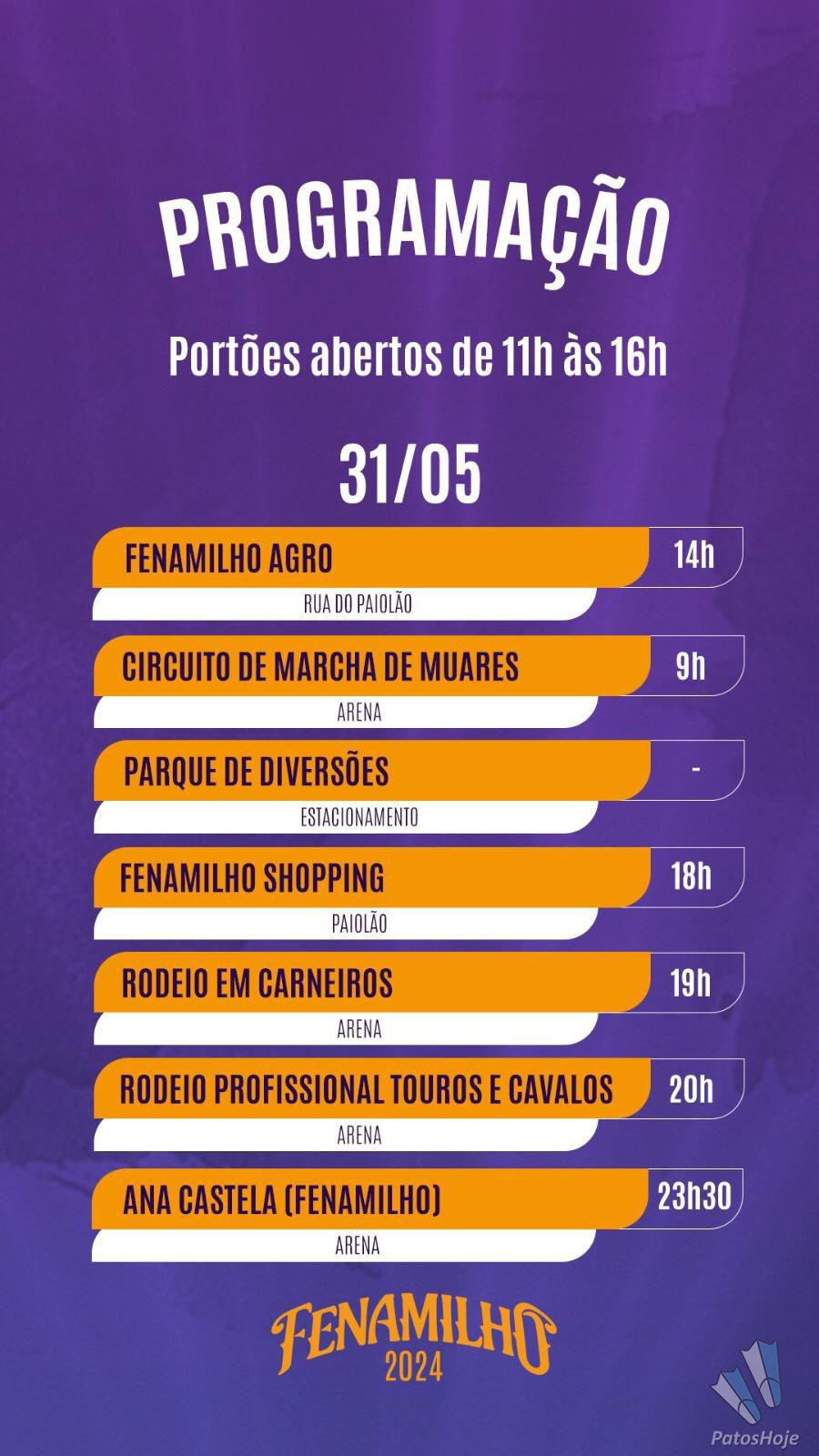 PROGRAMAÇÃO

Portões abertos de 11h às 16h

31/05

FENAMILHO AGRO
14h
RUA DO PAIOLÃO

CIRCUITO DE MARCHA DE MUARES
9h
ARENA

PARQUE DE DIVERSÕES
-
ESTACIONAMENTO

FENAMILHO SHOPPING
18h
PAIOLÃO

RODEIO EM CARNEIROS
19h
ARENA

RODEIO PROFISSIONAL TOUROS E CAVALOS
20h
ARENA

ANA CASTELA (FENAMILHO)
23h30
ARENA

FENAMILHO
2024

PatosHoje